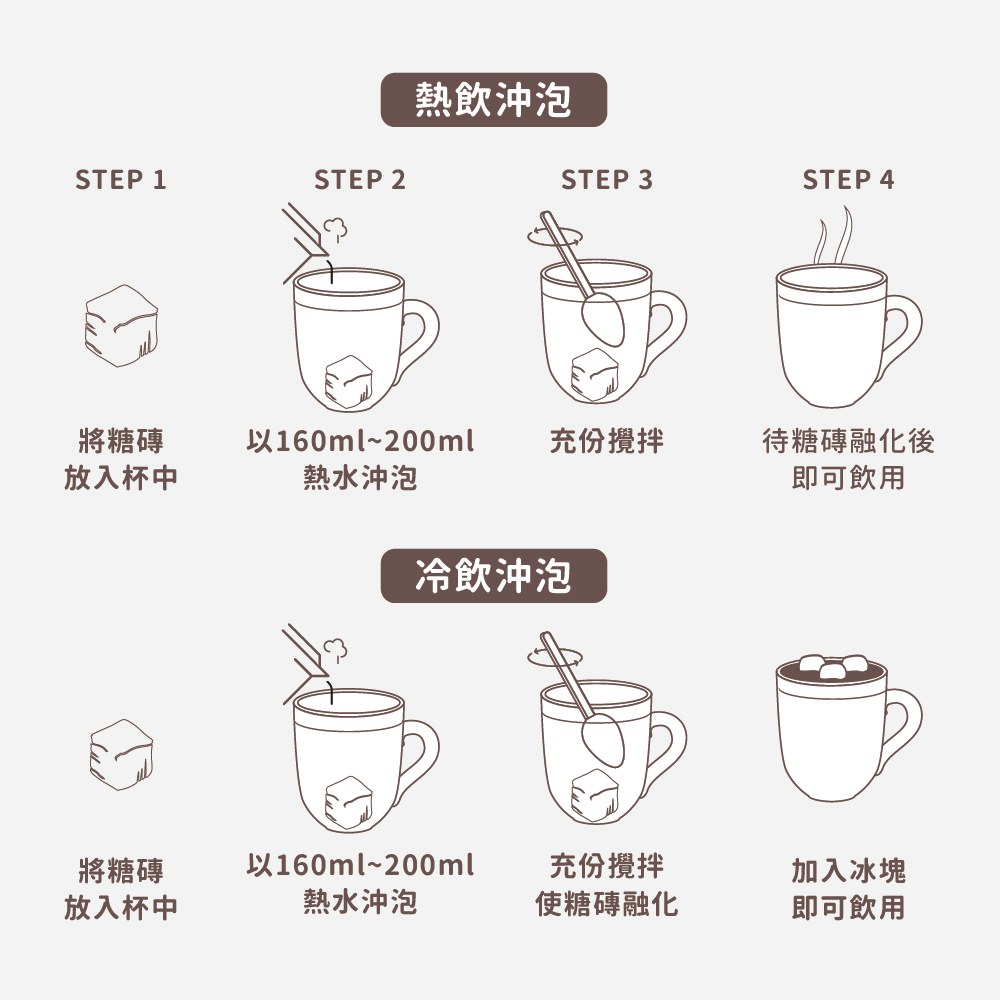 熱飲沖泡

STEP 1

將糖磚
放入杯中

STEP 2

以160ml~200ml
熱水沖泡

STEP 3

充份攪拌

STEP 4

待糖磚融化後
即可飲用

冷飲沖泡

將糖磚
放入杯中

以160ml~200ml
熱水沖泡

充份攪拌
使糖磚融化

加入冰塊
即可飲用